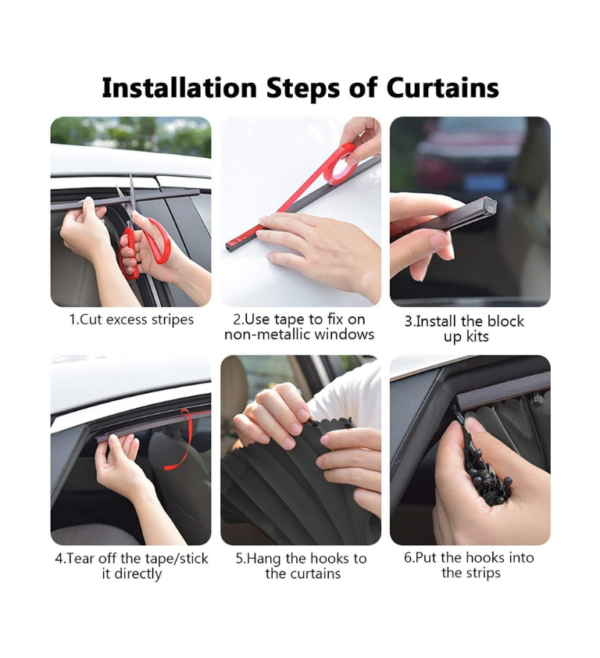 Installation Steps of Curtains

1.Cut excess stripes

2.Use tape to fix on non-metallic windows

3.Install the block up kits

4.Tear off the tape/stick it directly

5.Hang the hooks to the curtains

6.Put the hooks into the strips